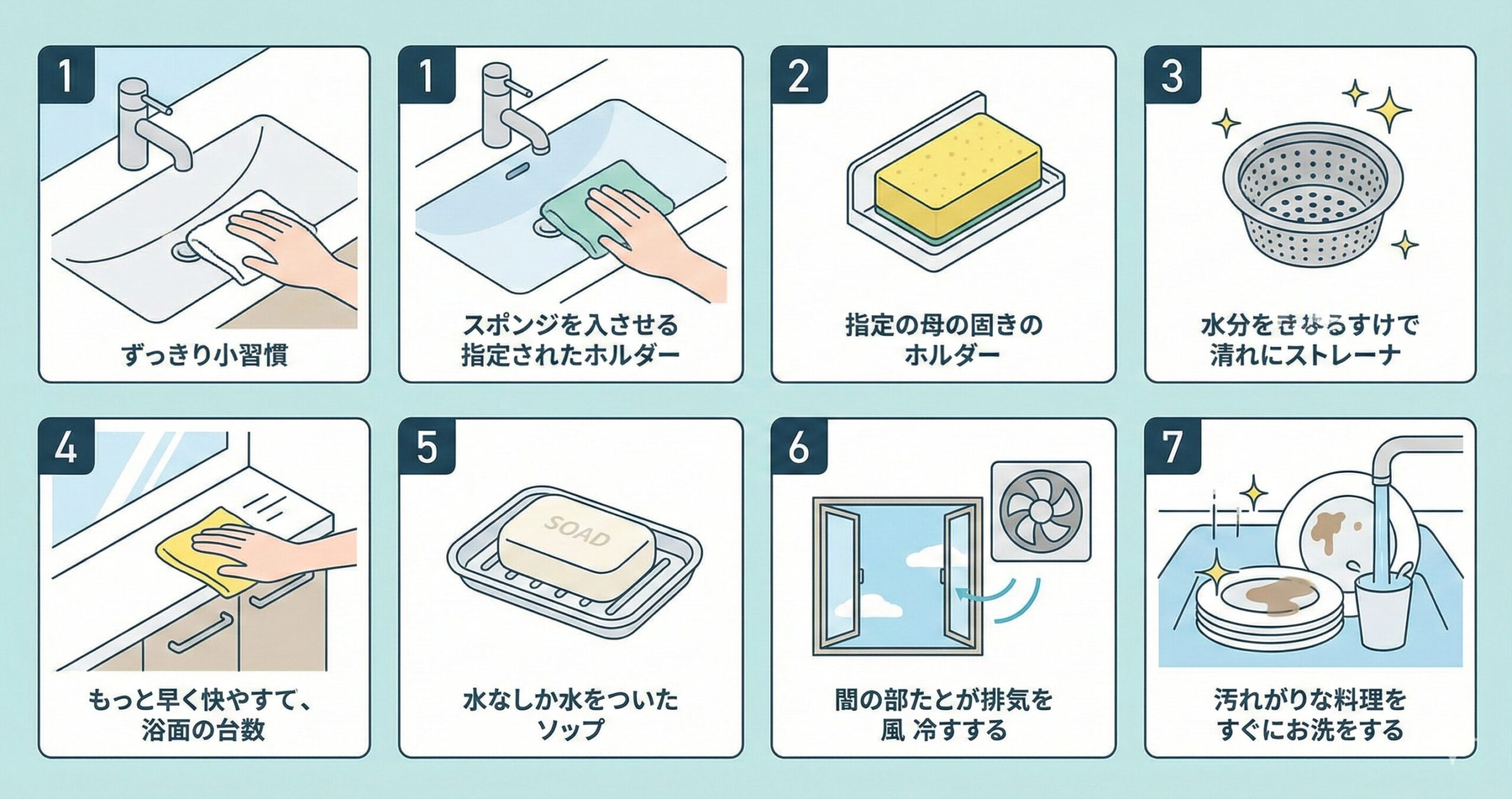 1

ずっきり小習慣

1

スポンジを入させる
指定されたホルダー

2

指定の母の固きの
ホルダー

3

水分をきなるすけで
清れにストレーナ

4

もっと早く快やすて、
浴面の台数

5

SOAD

水なしか水をついた
ソップ

6

間の部たとが排気を
風 冷すする

7

汚れがりな料理を
すぐにお洗をする